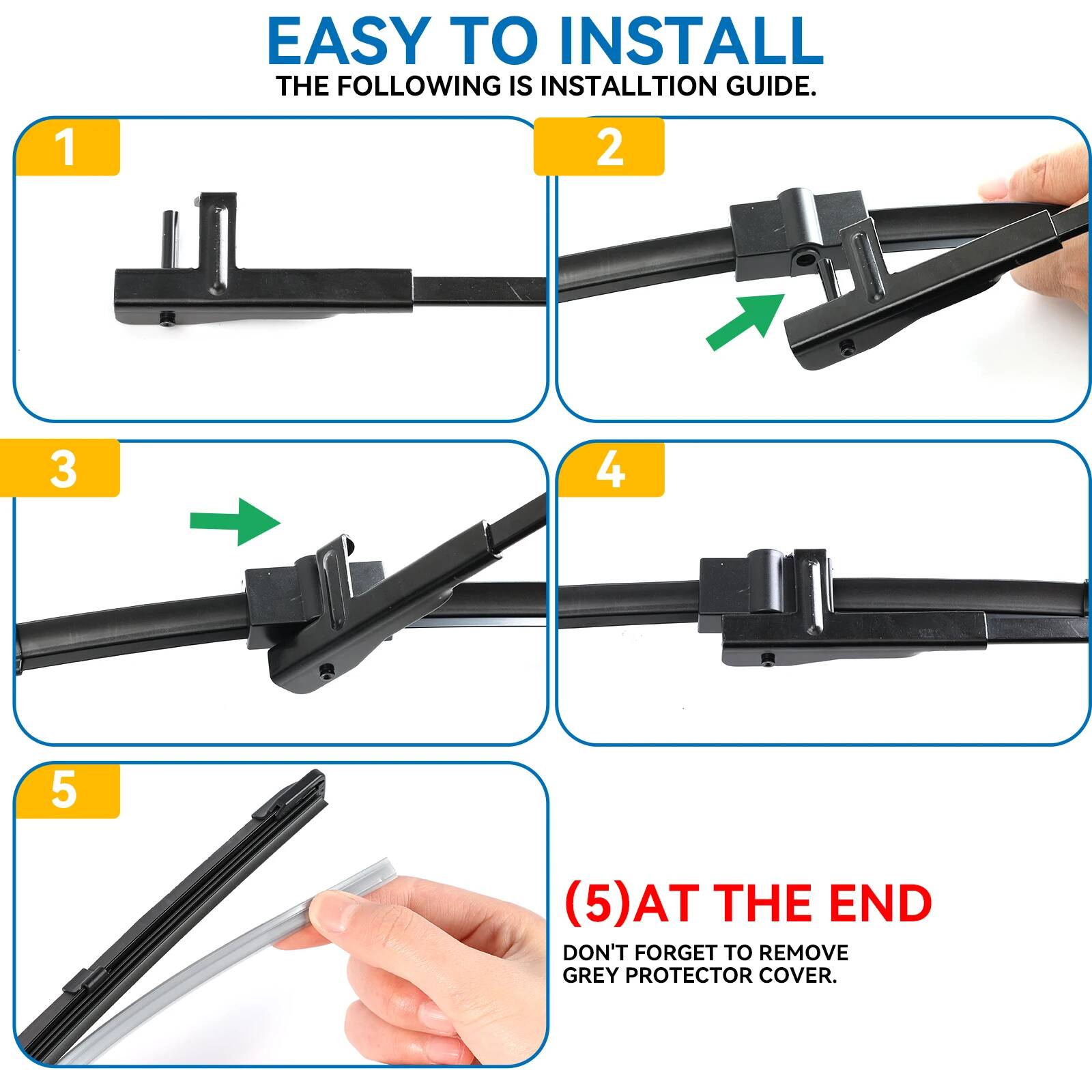 EASY TO INSTALL
THE FOLLOWING IS INSTALLTION GUIDE.

1

2

3

4

5

(5)AT THE END

DON'T FORGET TO REMOVE GREY PROTECTOR COVER.