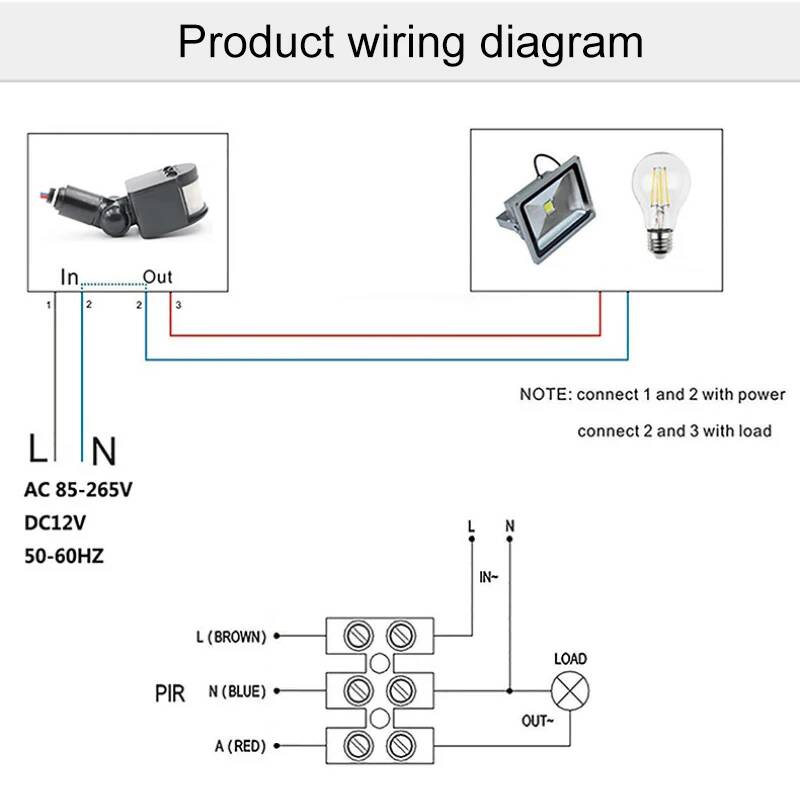 Product wiring diagram

In Out

1 2 2 3

NOTE: connect 1 and 2 with power

connect 2 and 3 with load

L N

AC 85-265V

DC12V

50-60HZ

L N

IN~

L (BROWN)

PIR N (BLUE)

A (RED)

LOAD

OUT~